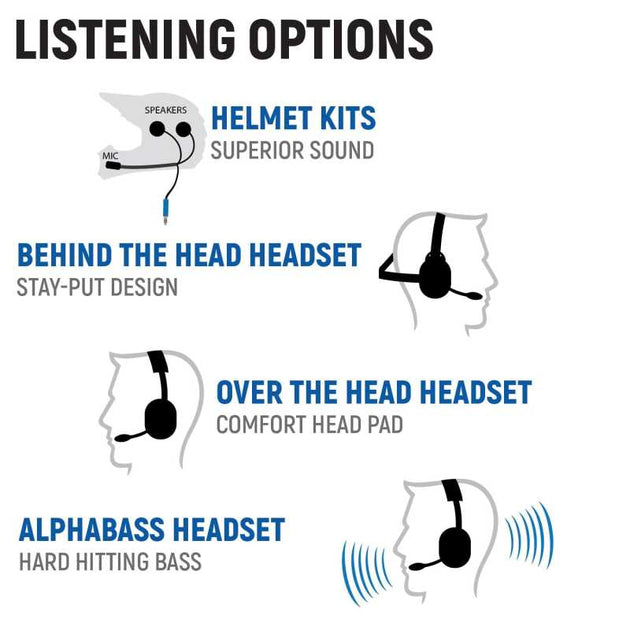 LISTENING OPTIONS

SPEAKERS

MIC

HELMET KITS
SUPERIOR SOUND

BEHIND THE HEAD HEADSET
STAY-PUT DESIGN

OVER THE HEAD HEADSET
COMFORT HEAD PAD

ALPHABASS HEADSET
HARD HITTING BASS