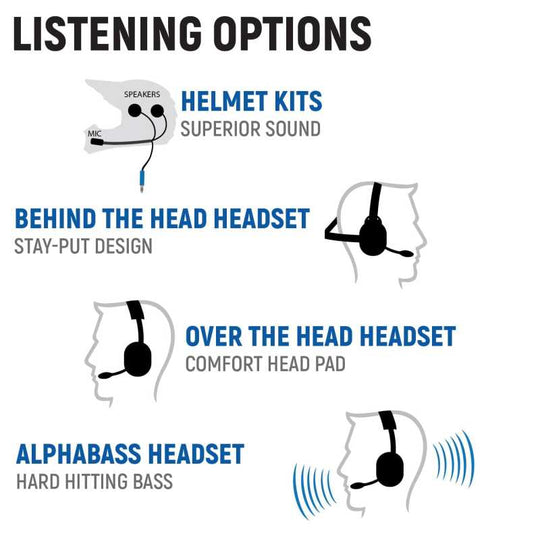 LISTENING OPTIONS

SPEAKERS

MIC

HELMET KITS
SUPERIOR SOUND

BEHIND THE HEAD HEADSET
STAY-PUT DESIGN

OVER THE HEAD HEADSET
COMFORT HEAD PAD

ALPHABASS HEADSET
HARD HITTING BASS